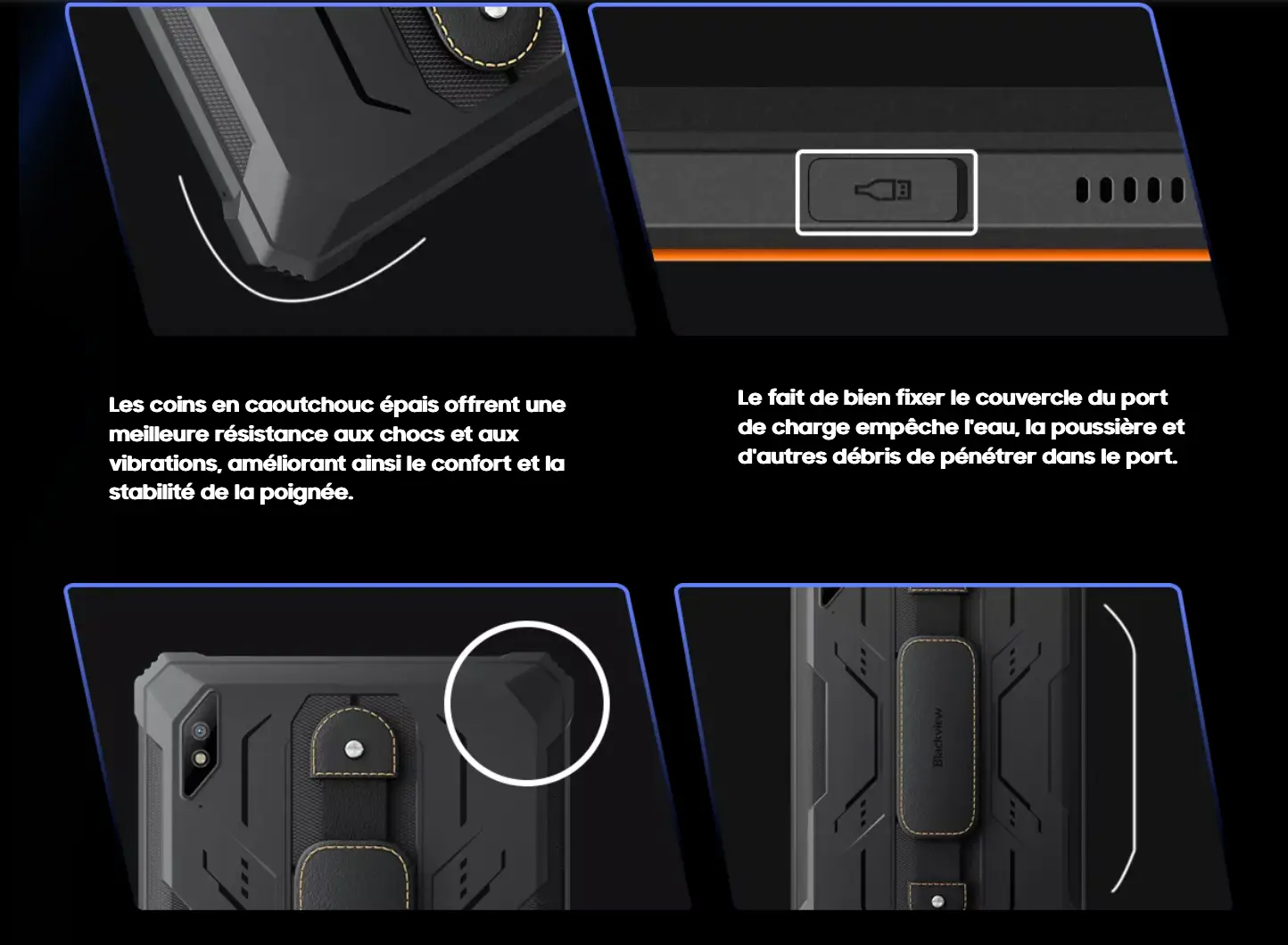 Les coins en caoutchouc épais offrent une meilleure résistance aux chocs et aux vibrations, améliorant ainsi le confort et la stabilité de la poignée.

Le fait de bien fixer le couvercle du port de charge empêche l'eau, la poussière et d'autres débris de pénétrer dans le port.

Blackview